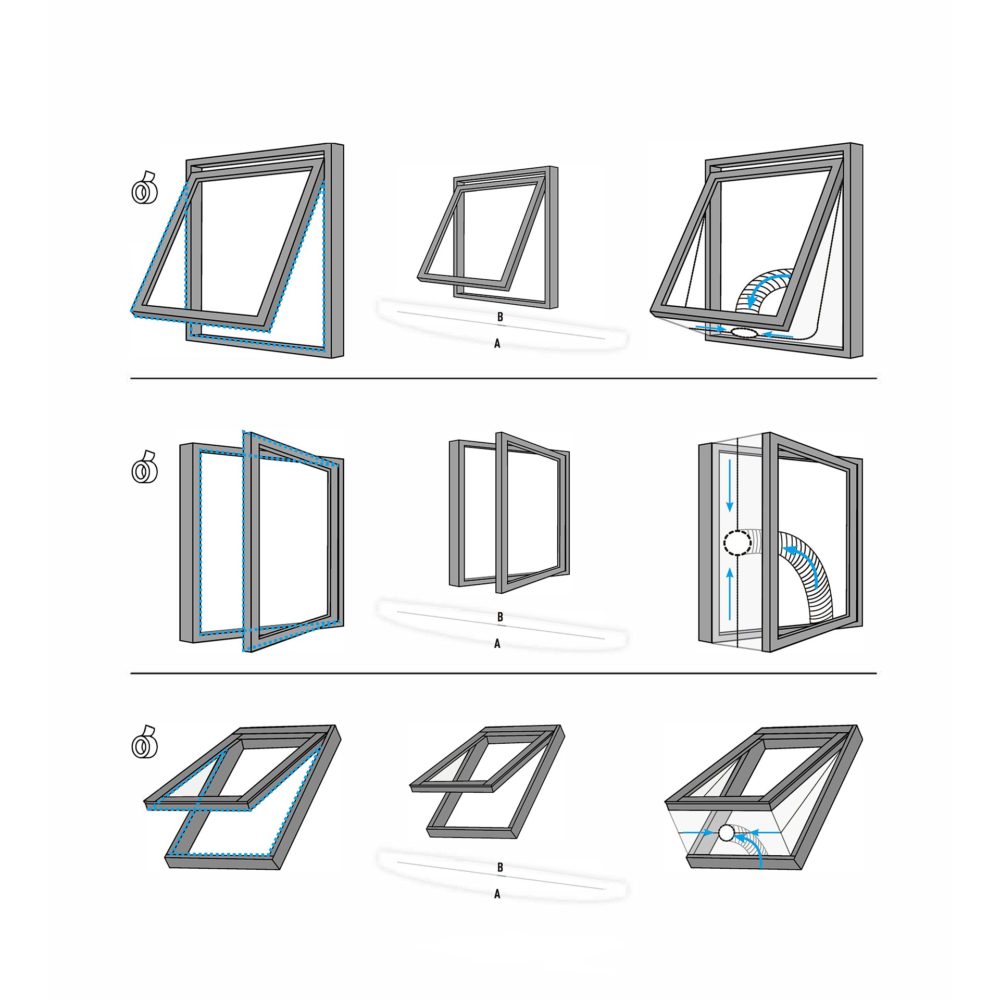 B
A

B
A

B
A